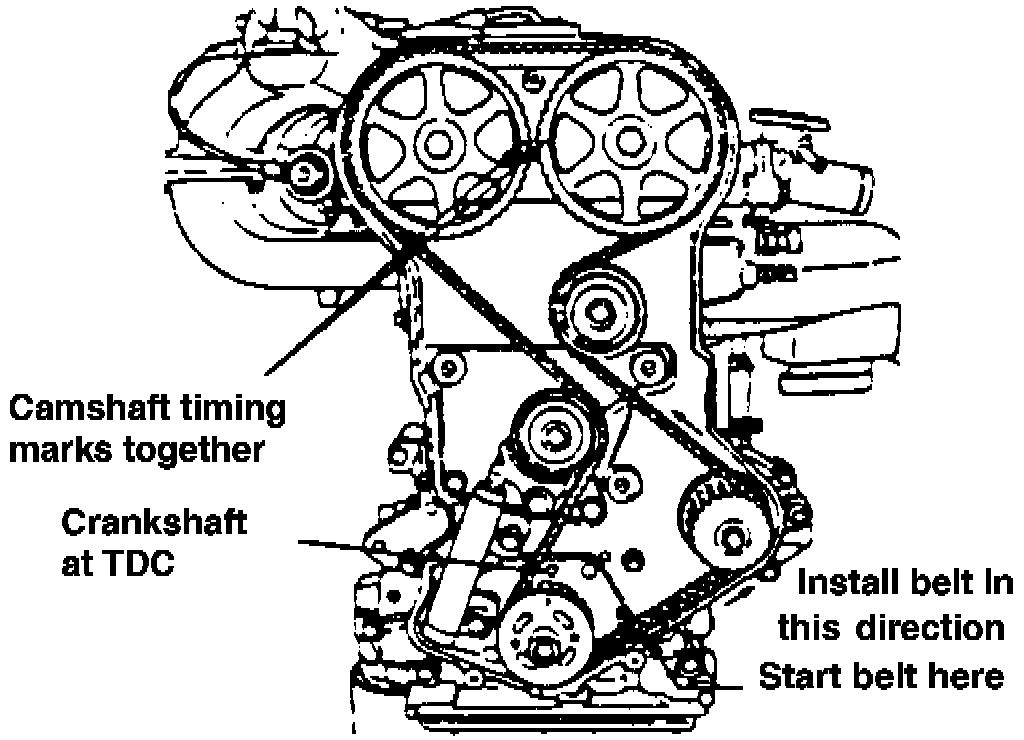 Camshaft timing marks together

Crankshaft at TDC

Install belt in this direction

Start belt here