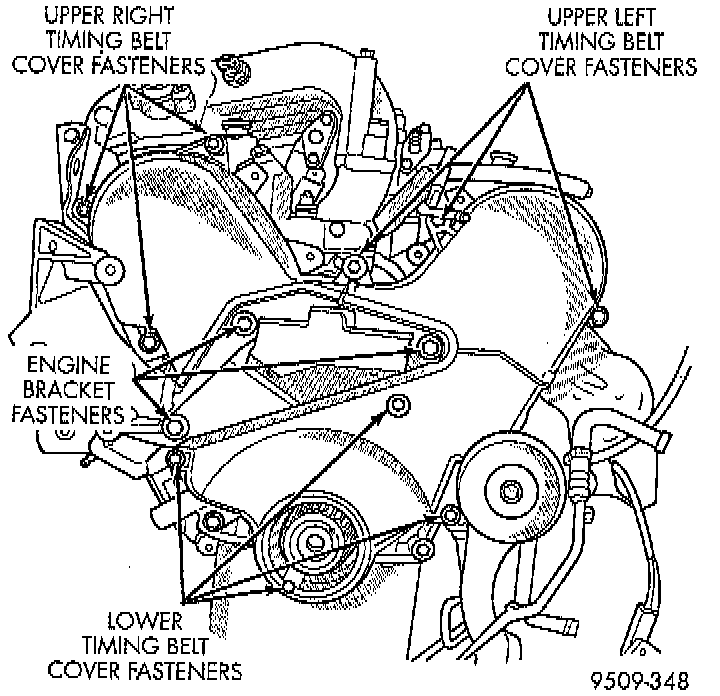 UPPER RIGHT TIMING BELT COVER FASTENERS

UPPER LEFT TIMING BELT COVER FASTENERS

ENGINE BRACKET FASTENERS

LOWER TIMING BELT COVER FASTENERS

9509-348