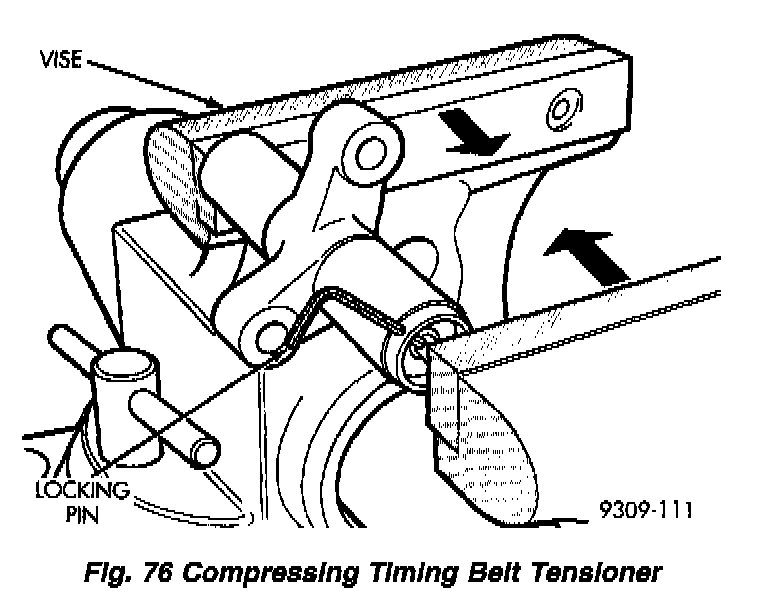 VISE

LOCKING PIN

9309-111

Fig. 76 Compressing Timing Belt Tensioner