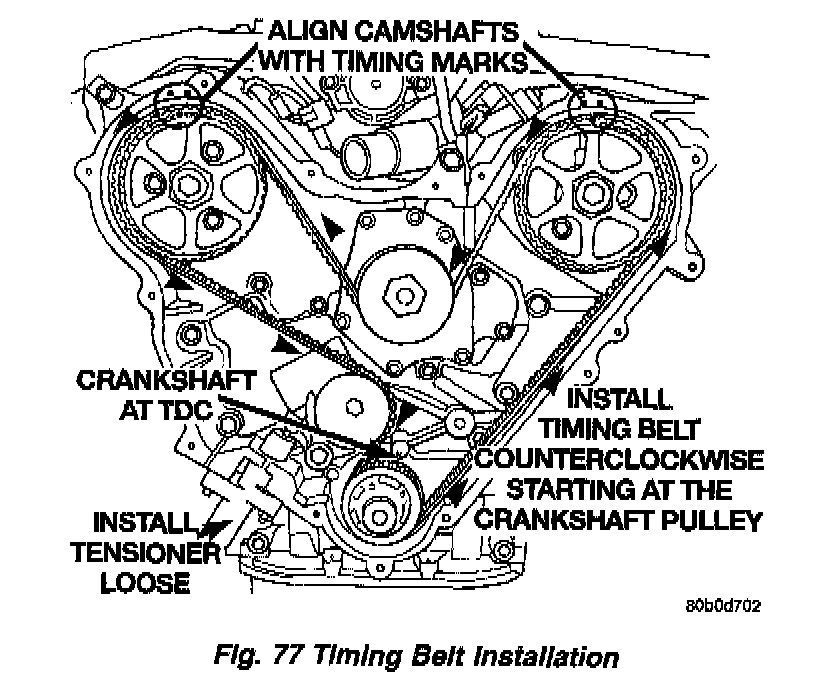 ALIGN CAMSHAFTS WITH TIMING MARKS

CRANKSHAFT AT TDC

INSTALL TIMING BELT COUNTERCLOCKWISE STARTING AT THE CRANKSHAFT PULLEY

INSTALL TENSIONER LOOSE

80b0d702

Fig. 77 Timing Belt Installation