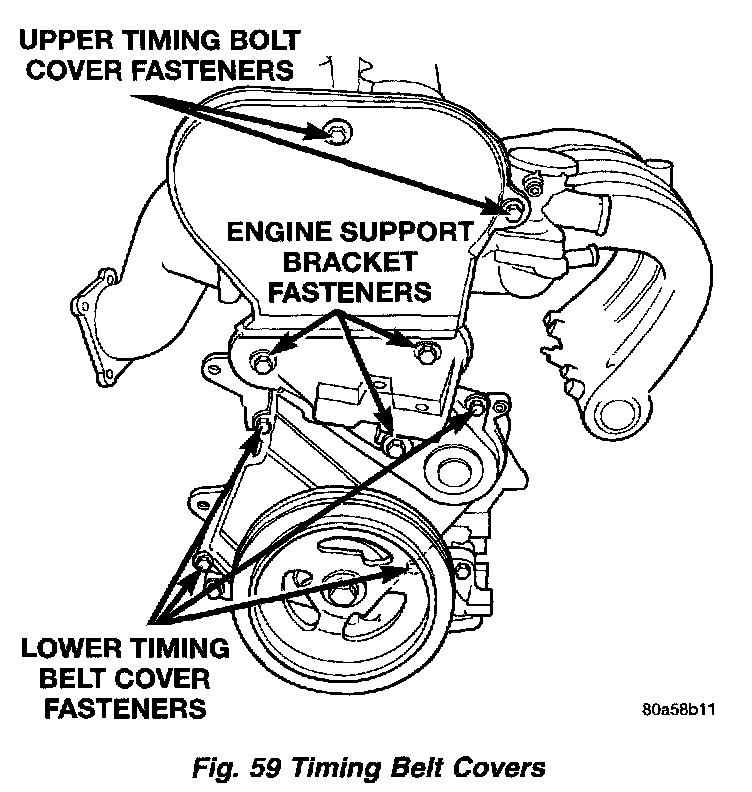 UPPER TIMING BOLT COVER FASTENERS

ENGINE SUPPORT BRACKET FASTENERS

LOWER TIMING BELT COVER FASTENERS

80a58b11

Fig. 59 Timing Belt Covers