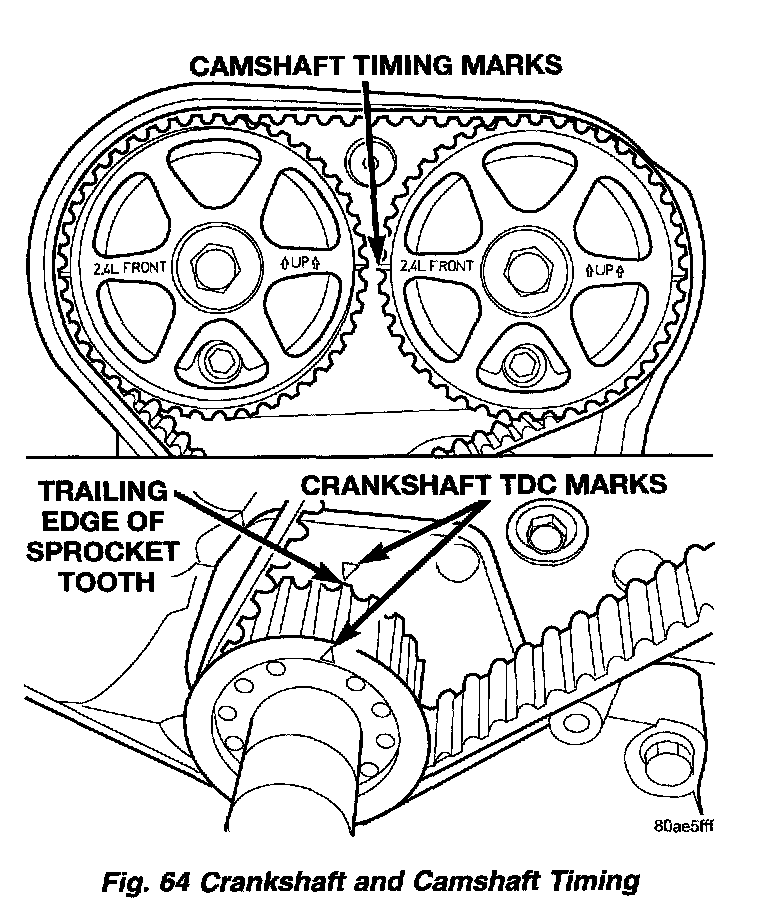 CAMSHAFT TIMING MARKS

2.4L FRONT

⇧UP⇧

2.4L FRONT

⇧UP⇧

TRAILING EDGE OF SPROCKET TOOTH

CRANKSHAFT TDC MARKS

80ae5fff

Fig. 64 Crankshaft and Camshaft Timing