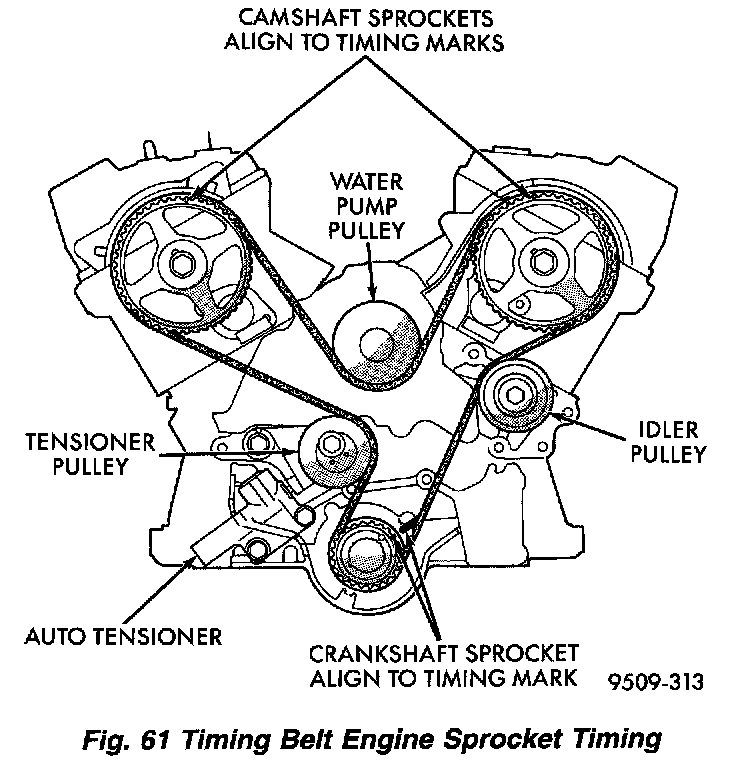 CAMSHAFT SPROCKETS
ALIGN TO TIMING MARKS

WATER
PUMP
PULLEY

TENSIONER
PULLEY

IDLER
PULLEY

AUTO TENSIONER

CRANKSHAFT SPROCKET
ALIGN TO TIMING MARK

9509-313

Fig. 61 Timing Belt Engine Sprocket Timing