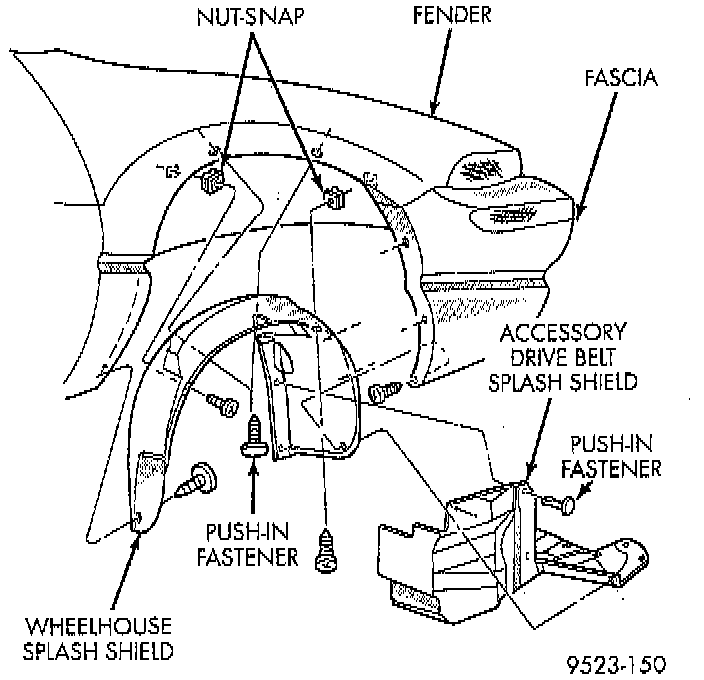 NUT-SNAP

FENDER

FASCIA

ACCESSORY DRIVE BELT SPLASH SHIELD

PUSH-IN FASTENER

PUSH-IN FASTENER

WHEELHOUSE SPLASH SHIELD

9523-150