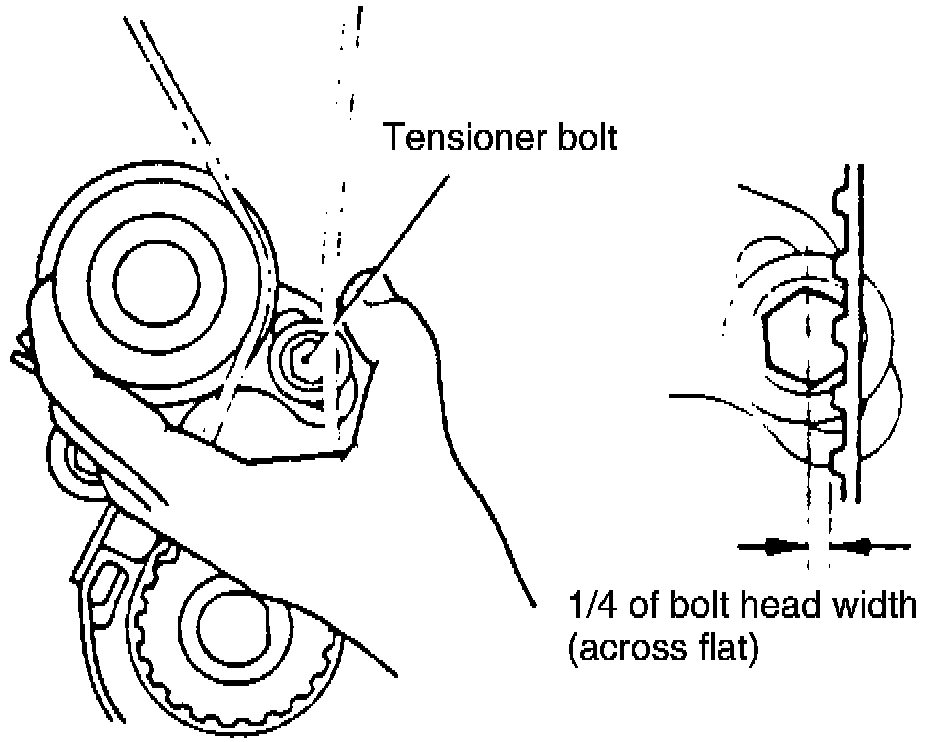 Tensioner bolt

1/4 of bolt head width (across flat)