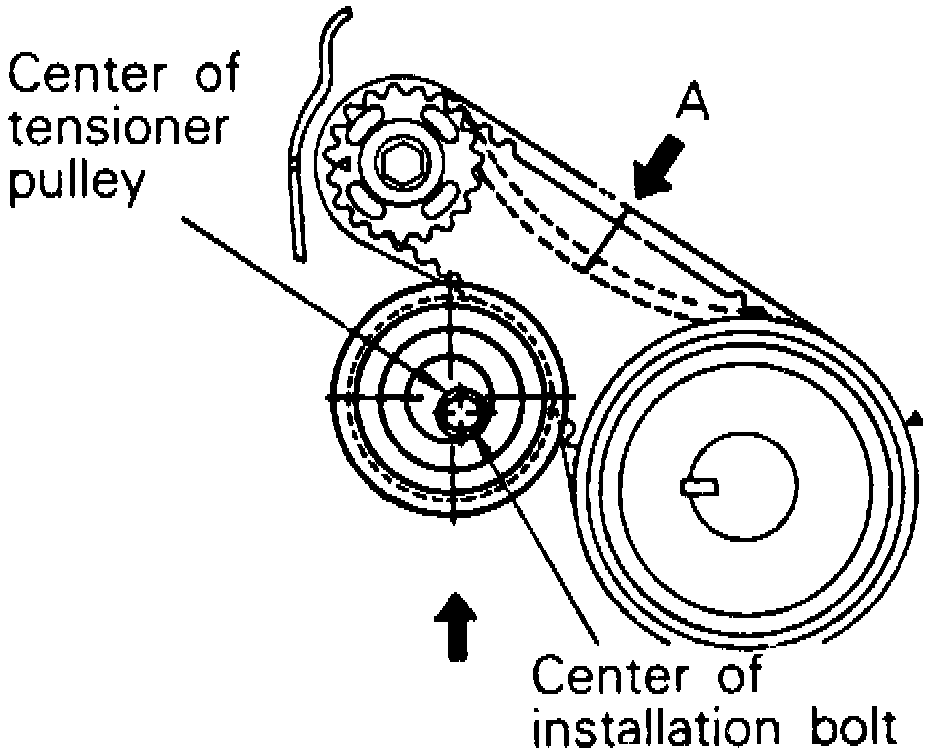 Center of tensioner pulley

A

Center of installation bolt