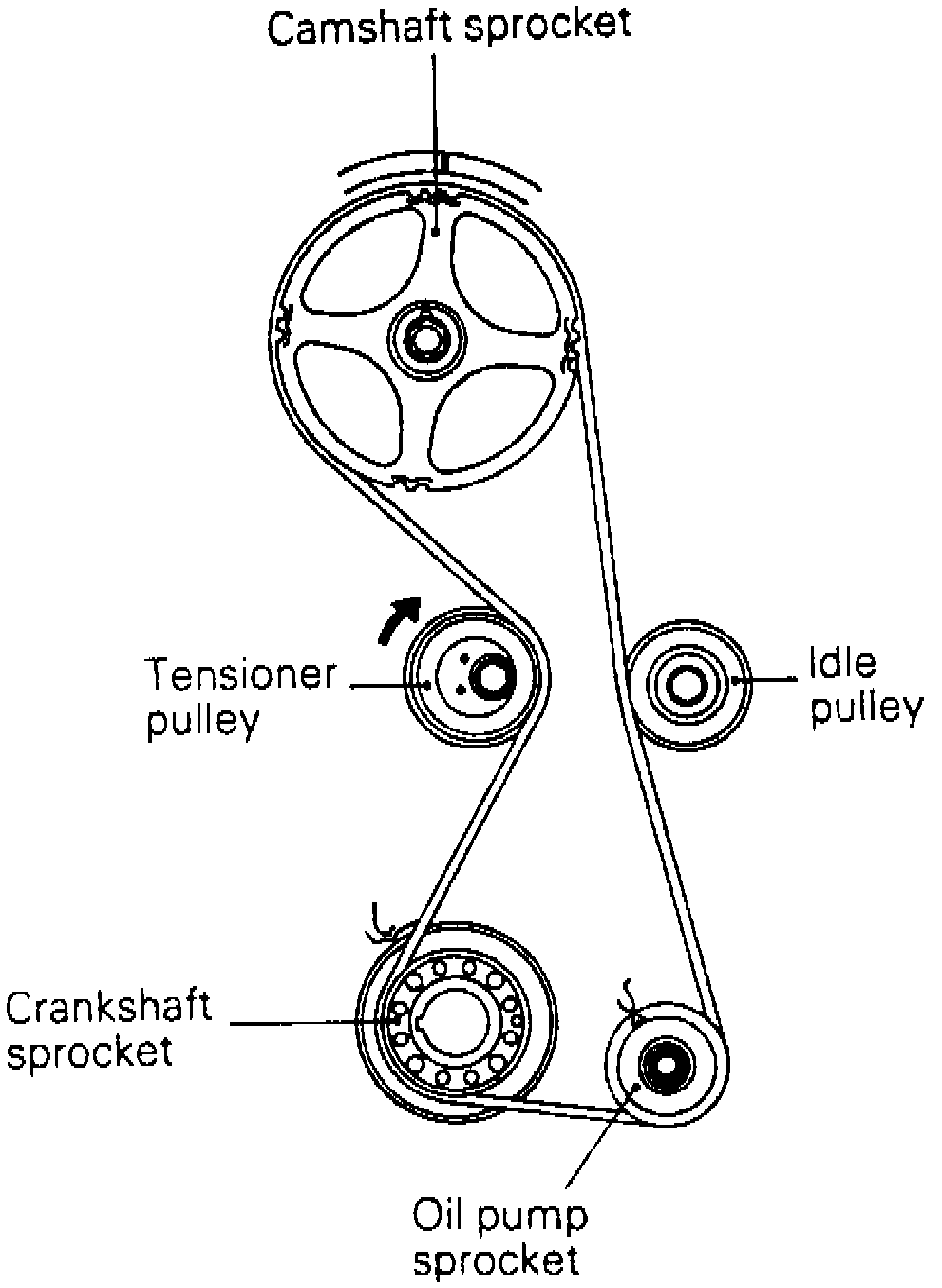 Camshaft sprocket

Tensioner pulley

Idle pulley

Crankshaft sprocket

Oil pump sprocket