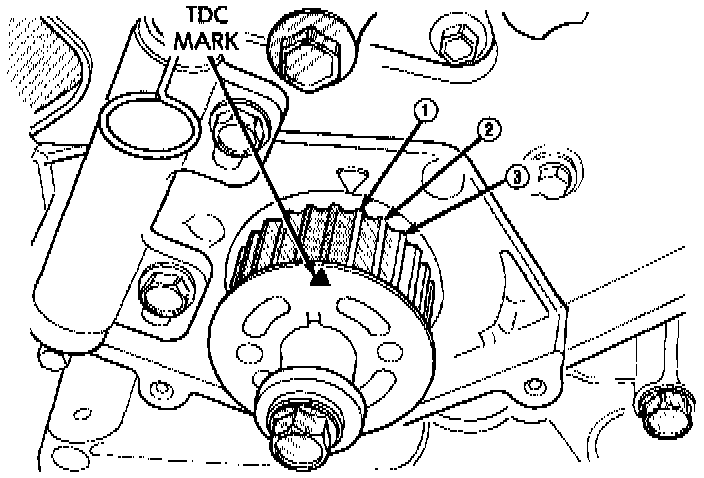 TDC MARK

1

2

3