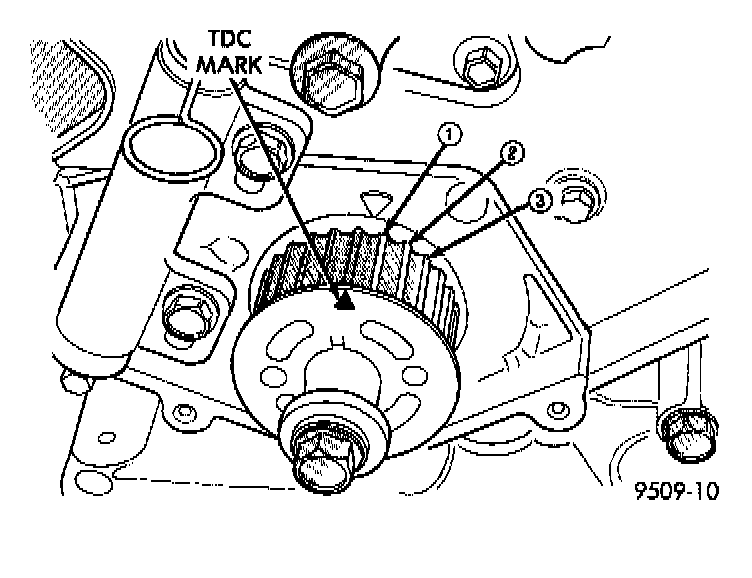 TDC MARK

1

2

3

9509-10