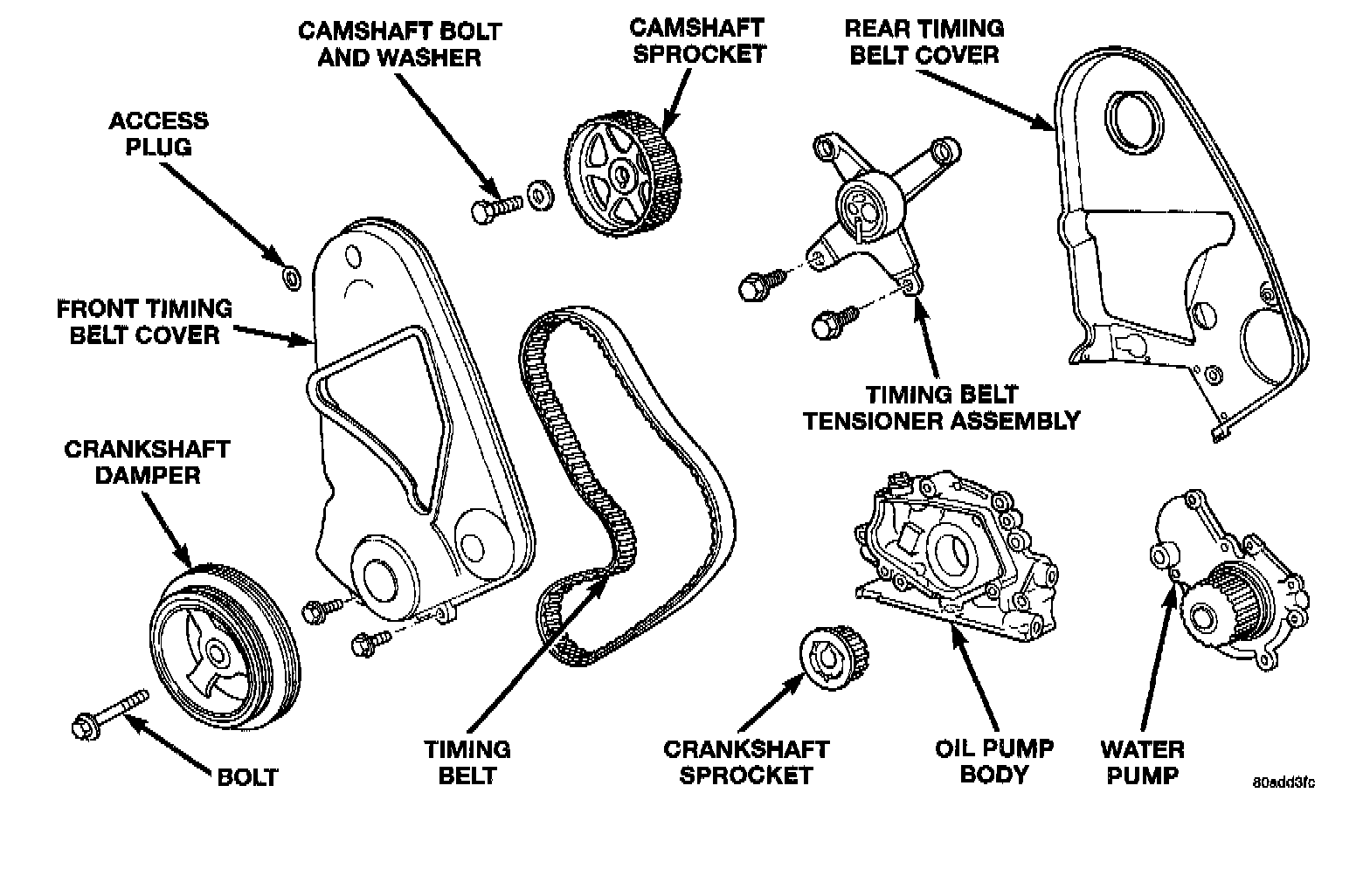 CAMSHAFT BOLT AND WASHER

CAMSHAFT SPROCKET

REAR TIMING BELT COVER

ACCESS PLUG

FRONT TIMING BELT COVER

TIMING BELT TENSIONER ASSEMBLY

CRANKSHAFT DAMPER

BOLT

TIMING BELT

CRANKSHAFT SPROCKET

OIL PUMP BODY

WATER PUMP

80add3fc