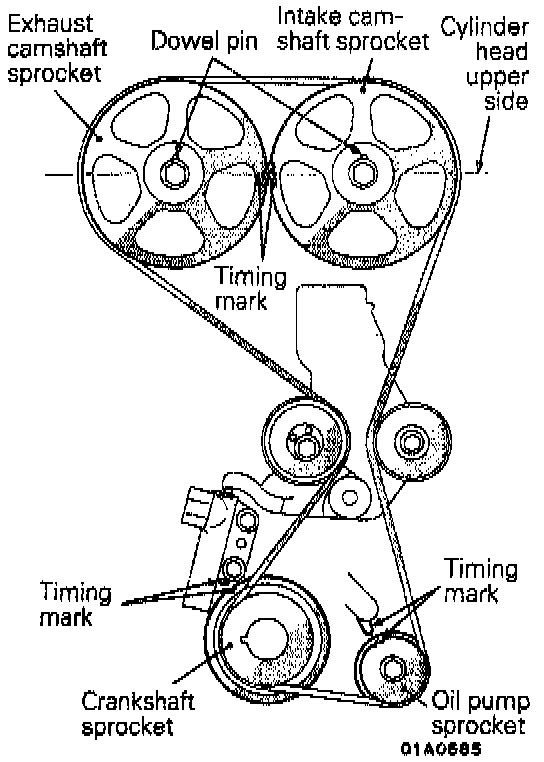 Exhaust camshaft sprocket

Dowel pin

Intake camshaft sprocket

Cylinder head upper side

Timing mark

Timing mark

Timing mark

Crankshaft sprocket

Oil pump sprocket

01A0685