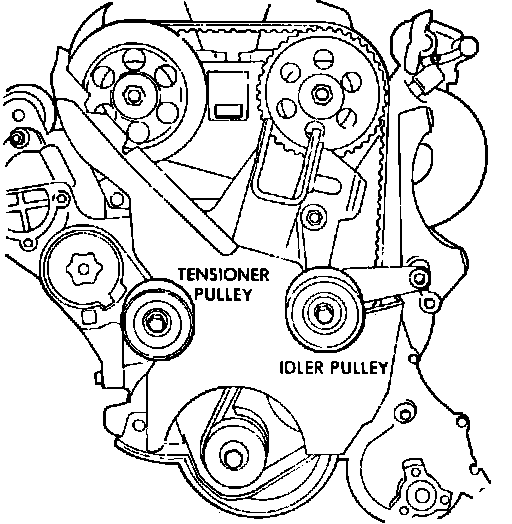 TENSIONER PULLEY

IDLER PULLEY