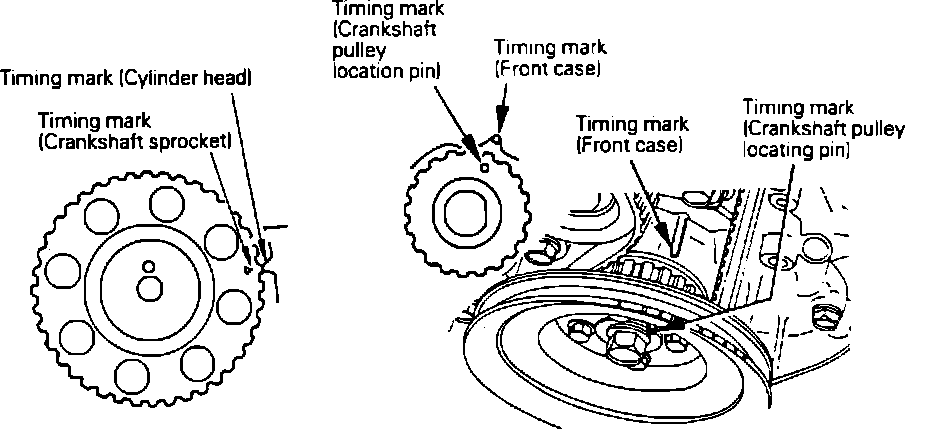 Timing mark (Cylinder head)

Timing mark (Crankshaft sprocket)

Timing mark (Crankshaft pulley location pin)

Timing mark (Front case)

Timing mark (Front case)

Timing mark (Crankshaft pulley locating pin)