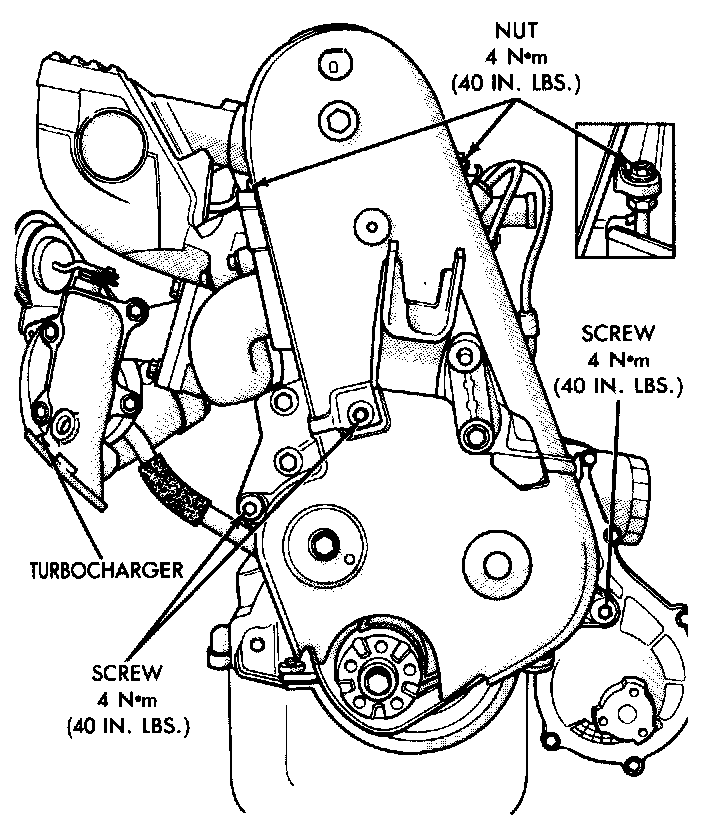 NUT
4 N•m
(40 IN. LBS.)

SCREW
4 N•m
(40 IN. LBS.)

TURBOCHARGER

SCREW
4 N•m
(40 IN. LBS.)