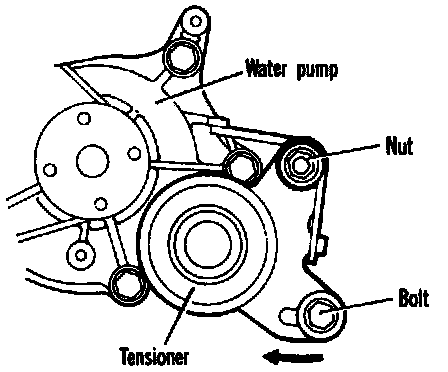 Water pump
Nut
Bolt
Tensioner