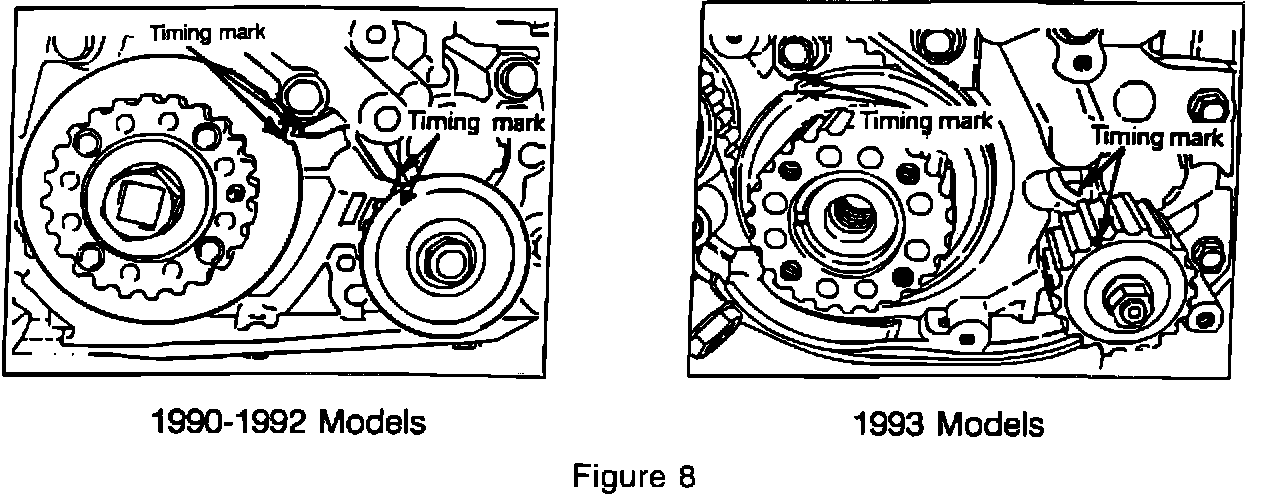 Timing mark

Timing mark

1990-1992 Models

Timing mark

Timing mark

1993 Models

Figure 8