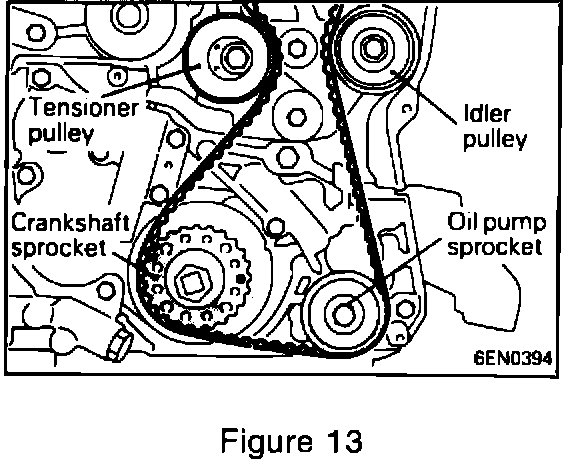 Tensioner pulley

Idler pulley

Crankshaft sprocket

Oil pump sprocket

6EN0394

Figure 13