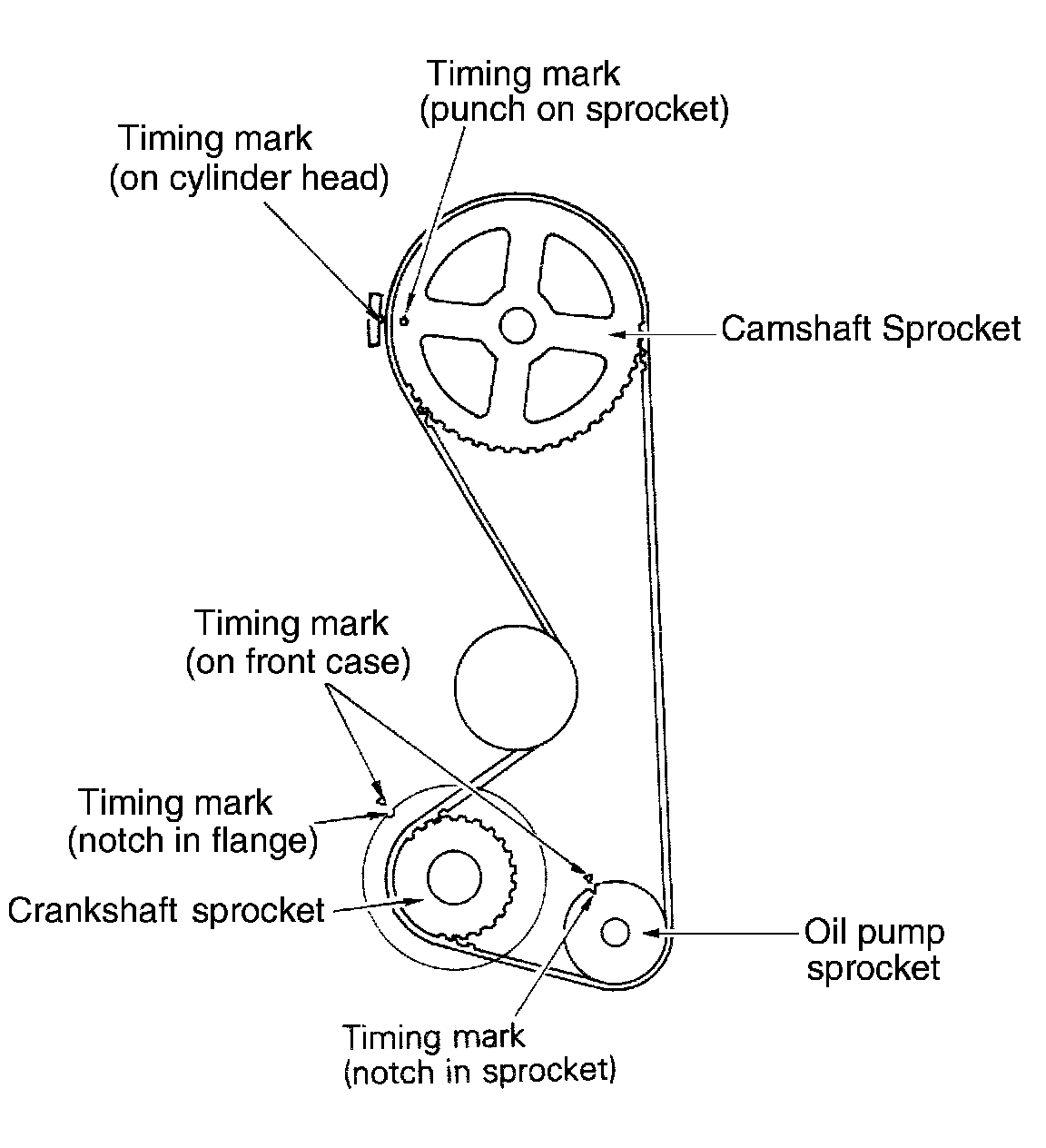 Timing mark
(punch on sprocket)

Timing mark
(on cylinder head)

Camshaft Sprocket

Timing mark
(on front case)

Timing mark
(notch in flange)

Crankshaft sprocket

Oil pump
sprocket

Timing mark
(notch in sprocket)