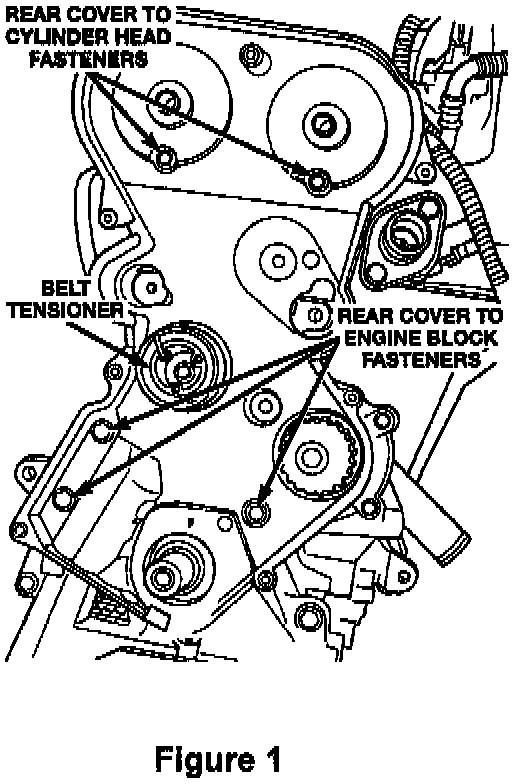 REAR COVER TO CYLINDER HEAD FASTENERS

BELT TENSIONER

REAR COVER TO ENGINE BLOCK FASTENERS

Figure 1