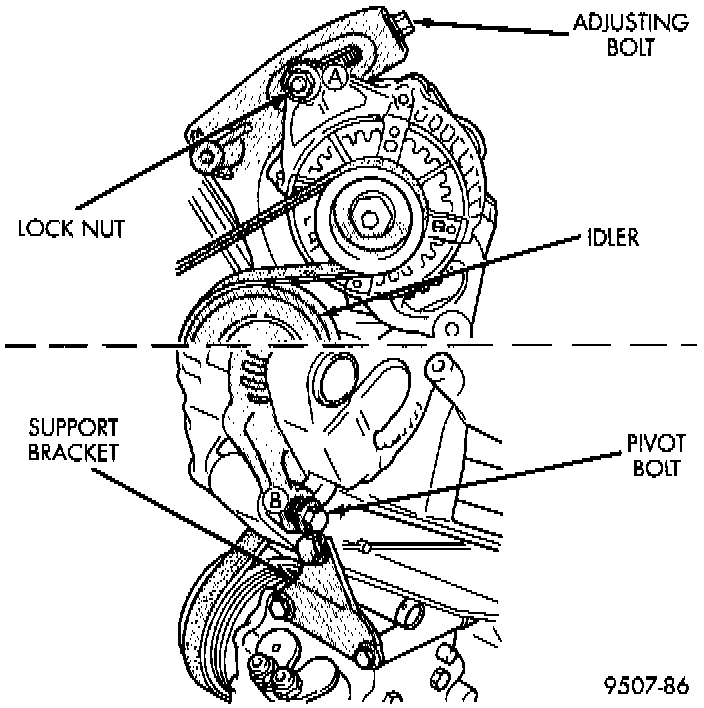 ADJUSTING BOLT

A

LOCK NUT

IDLER

SUPPORT BRACKET

PIVOT BOLT

B

9507-86