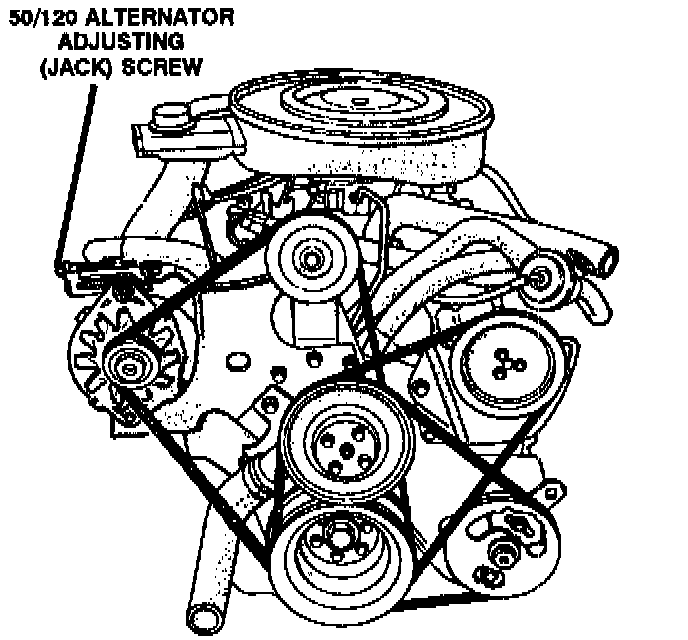 50/120 ALTERNATOR
ADJUSTING
(JACK) SCREW