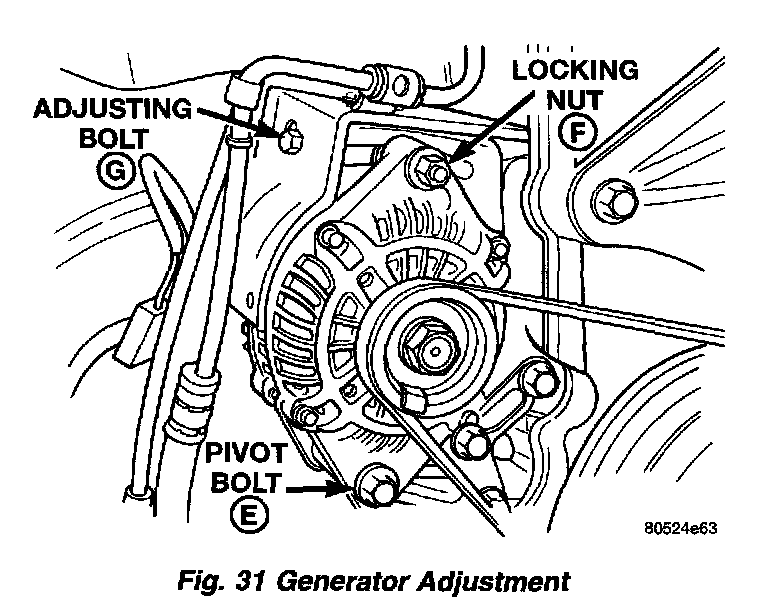 ADJUSTING BOLT
G

LOCKING NUT
F

PIVOT BOLT
E

80524e63

Fig. 31 Generator Adjustment