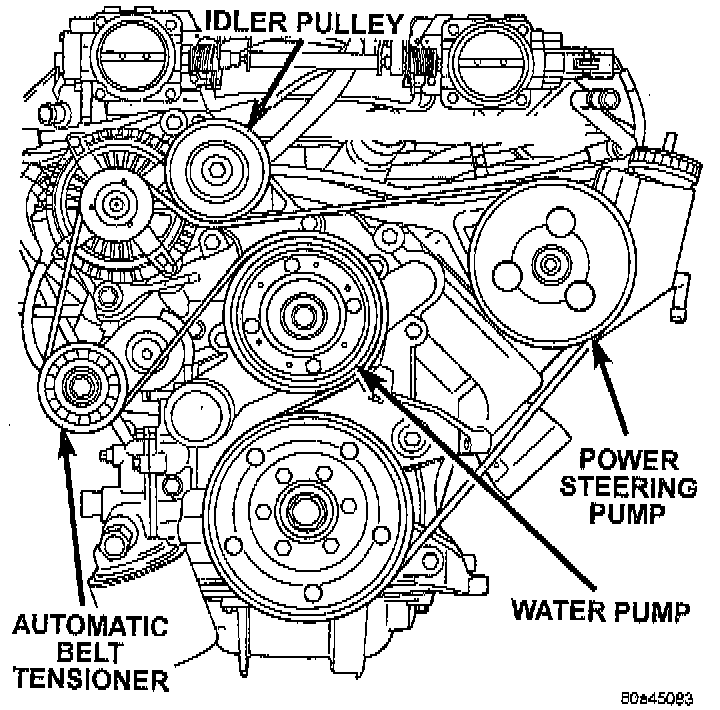 IDLER PULLEY

POWER STEERING PUMP

WATER PUMP

AUTOMATIC BELT TENSIONER

80a45083