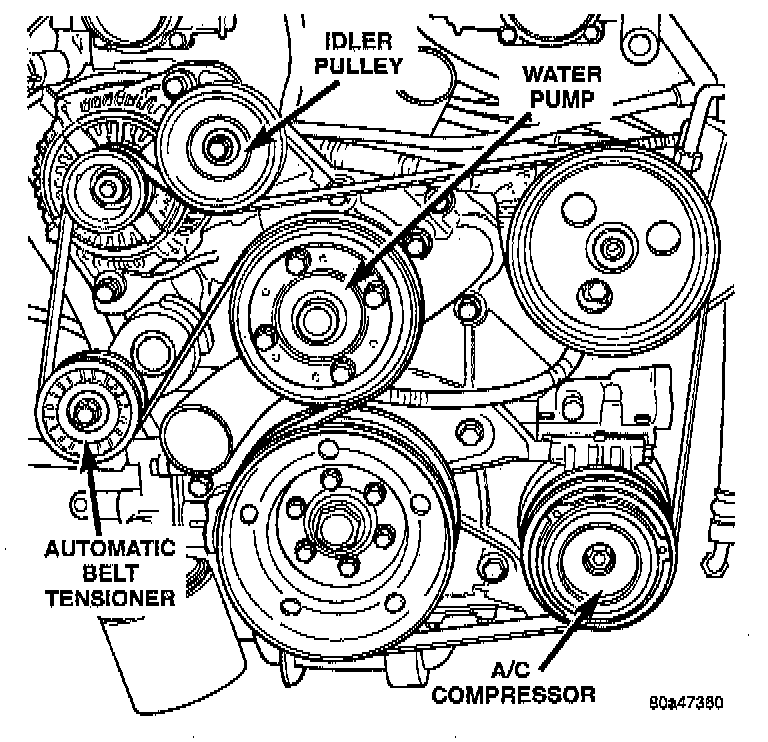 IDLER PULLEY

WATER PUMP

AUTOMATIC BELT TENSIONER

A/C COMPRESSOR

80a47380