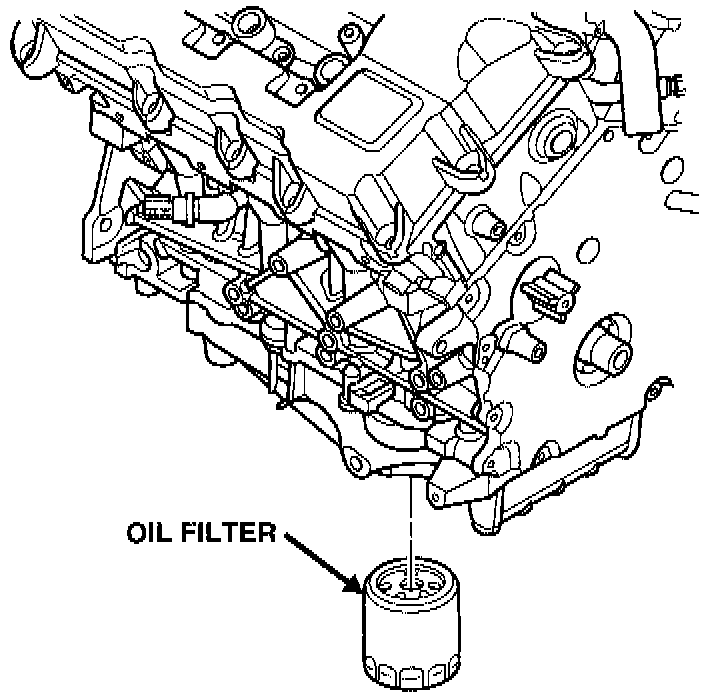 OIL FILTER