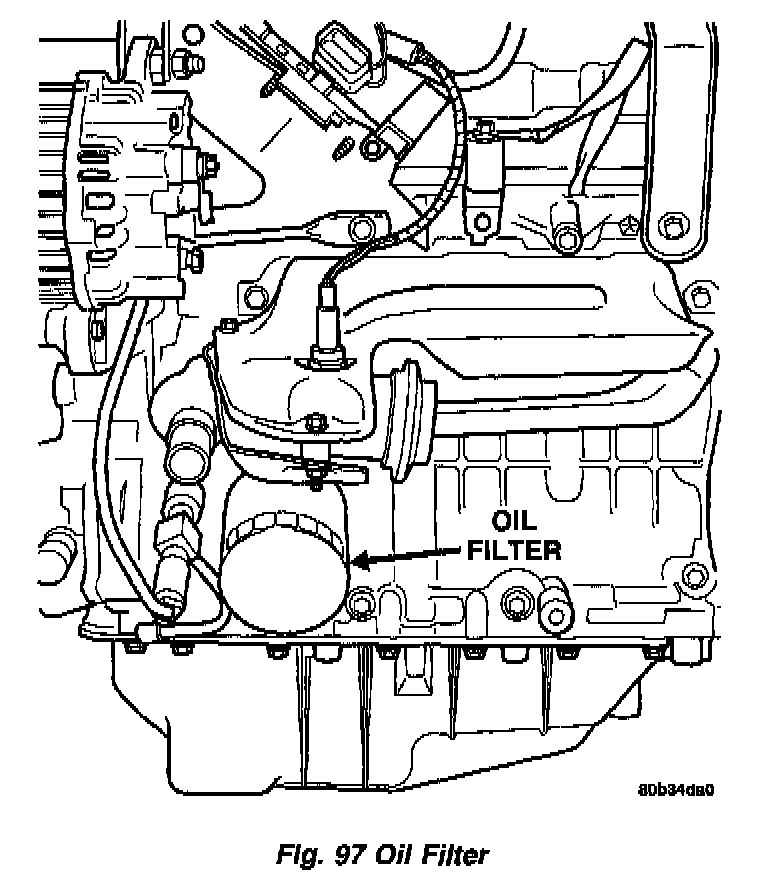 OIL FILTER

80b34da0

Fig. 97 Oil Filter