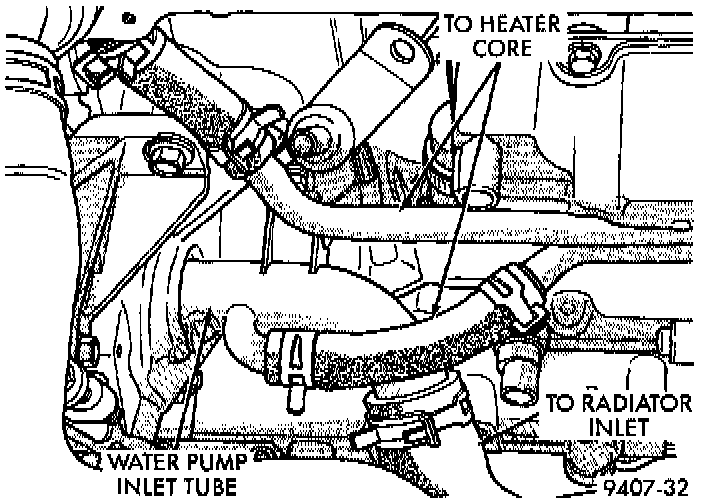 TO HEATER CORE

TO RADIATOR INLET

WATER PUMP INLET TUBE

9407-32