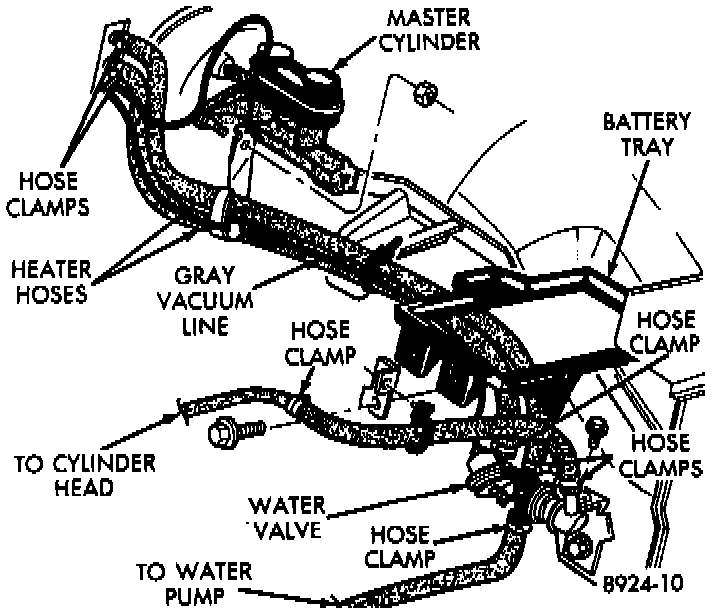 MASTER CYLINDER

BATTERY TRAY

HOSE CLAMPS

HEATER HOSES

GRAY VACUUM LINE

HOSE CLAMP

HOSE CLAMP

TO CYLINDER HEAD

HOSE CLAMPS

WATER VALVE

HOSE CLAMP

TO WATER PUMP

8924-10