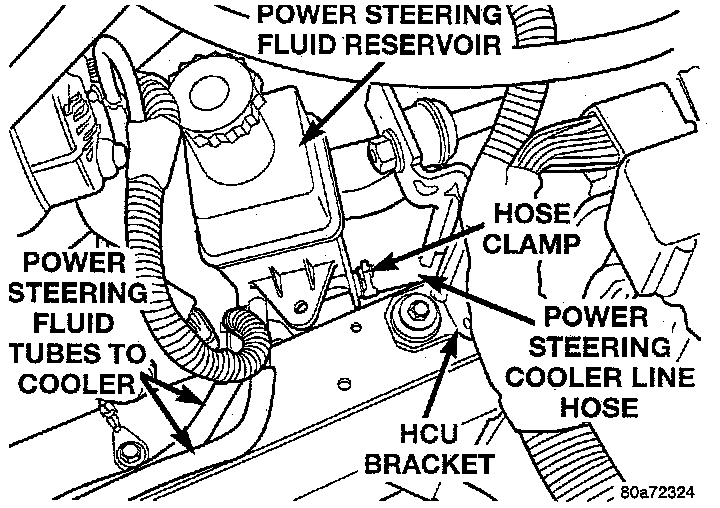 POWER STEERING FLUID RESERVOIR

HOSE CLAMP

POWER STEERING FLUID TUBES TO COOLER

POWER STEERING COOLER LINE HOSE

HCU BRACKET

80a72324