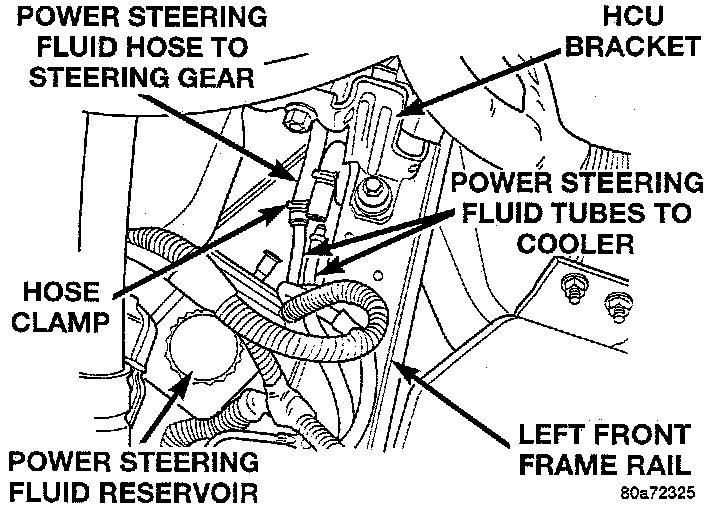 POWER STEERING FLUID HOSE TO STEERING GEAR

HCU BRACKET

POWER STEERING FLUID TUBES TO COOLER

HOSE CLAMP

POWER STEERING FLUID RESERVOIR

LEFT FRONT FRAME RAIL

80a72325