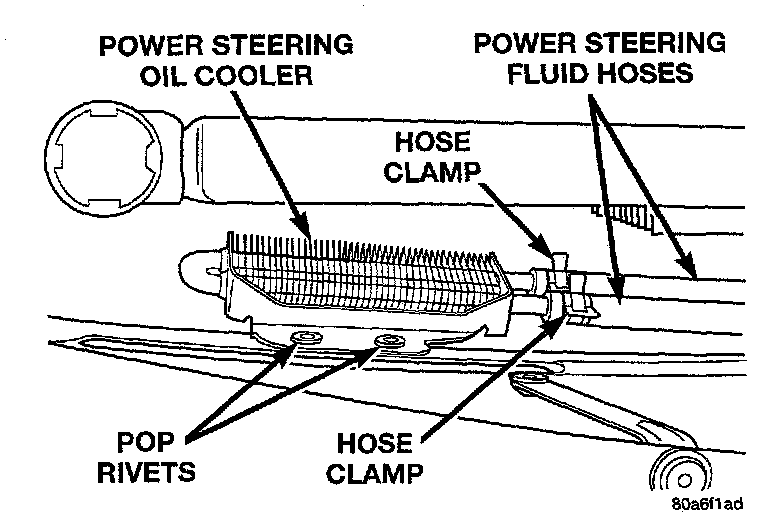 POWER STEERING OIL COOLER

POWER STEERING FLUID HOSES

HOSE CLAMP

POP RIVETS

HOSE CLAMP

80a6f1ad