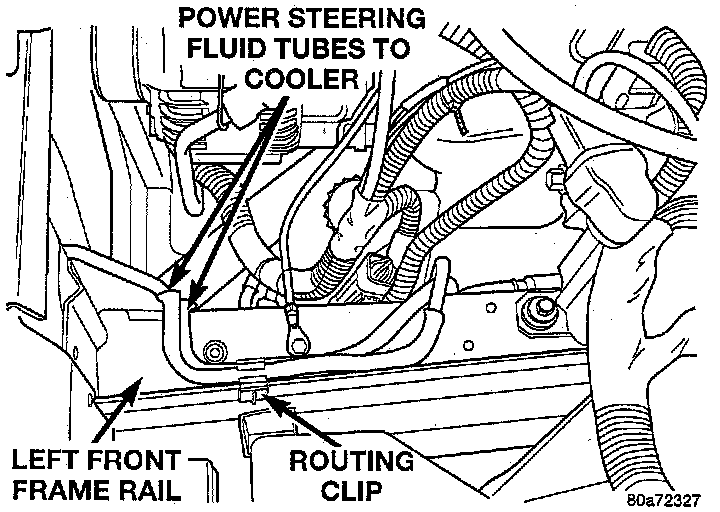 POWER STEERING FLUID TUBES TO COOLER

LEFT FRONT FRAME RAIL

ROUTING CLIP

80a72327