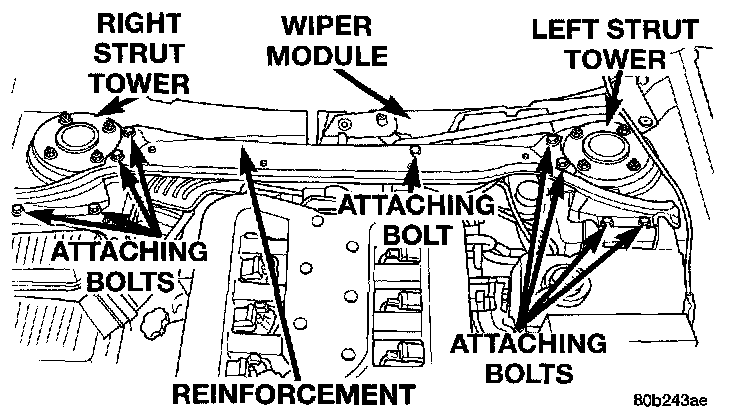 RIGHT STRUT TOWER

WIPER MODULE

LEFT STRUT TOWER

ATTACHING BOLT

ATTACHING BOLTS

ATTACHING BOLTS

REINFORCEMENT

80b243ae