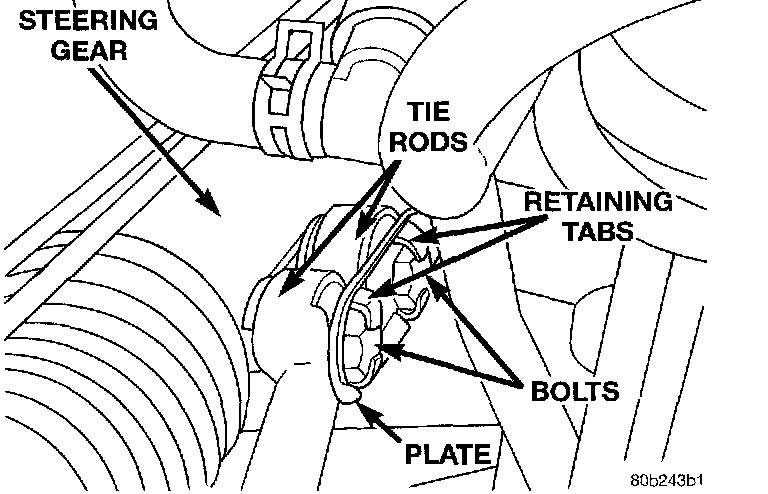 STEERING GEAR

TIE RODS

RETAINING TABS

BOLTS

PLATE

80b243b1