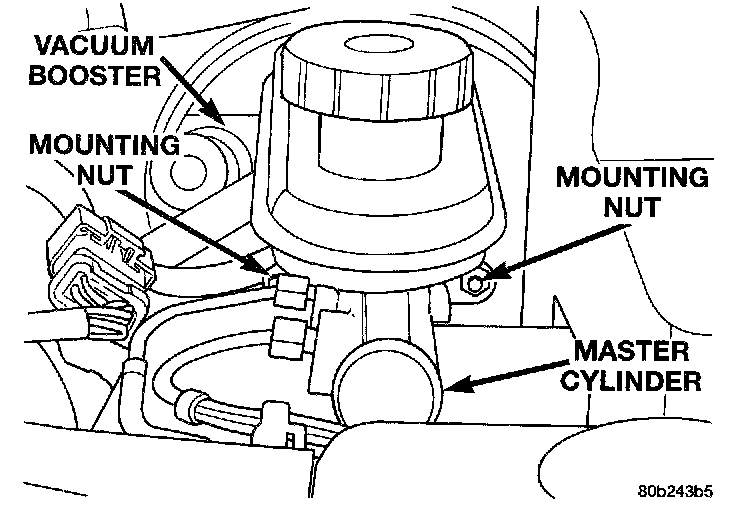 VACUUM BOOSTER

MOUNTING NUT

MOUNTING NUT

MASTER CYLINDER

80b243b5