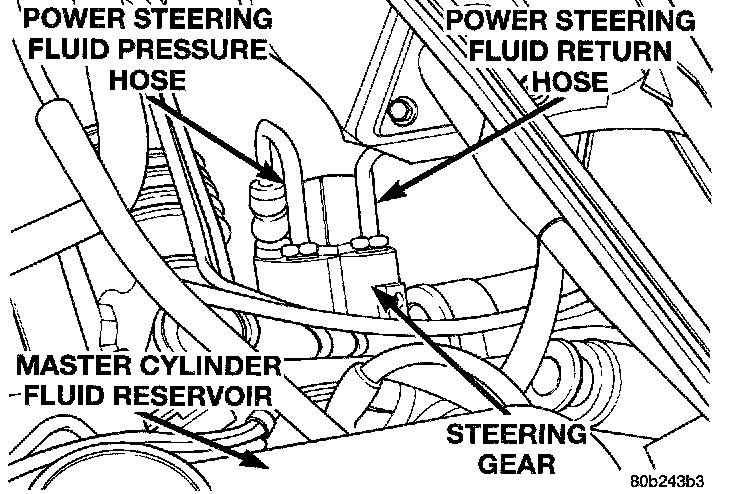 POWER STEERING FLUID PRESSURE HOSE

POWER STEERING FLUID RETURN HOSE

MASTER CYLINDER FLUID RESERVOIR

STEERING GEAR

80b243b3