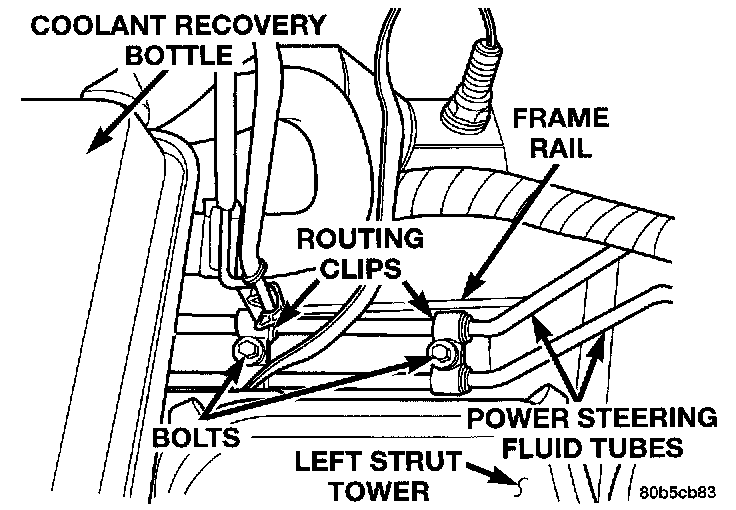 COOLANT RECOVERY BOTTLE

FRAME RAIL

ROUTING CLIPS

BOLTS

POWER STEERING FLUID TUBES

LEFT STRUT TOWER

80b5cb83