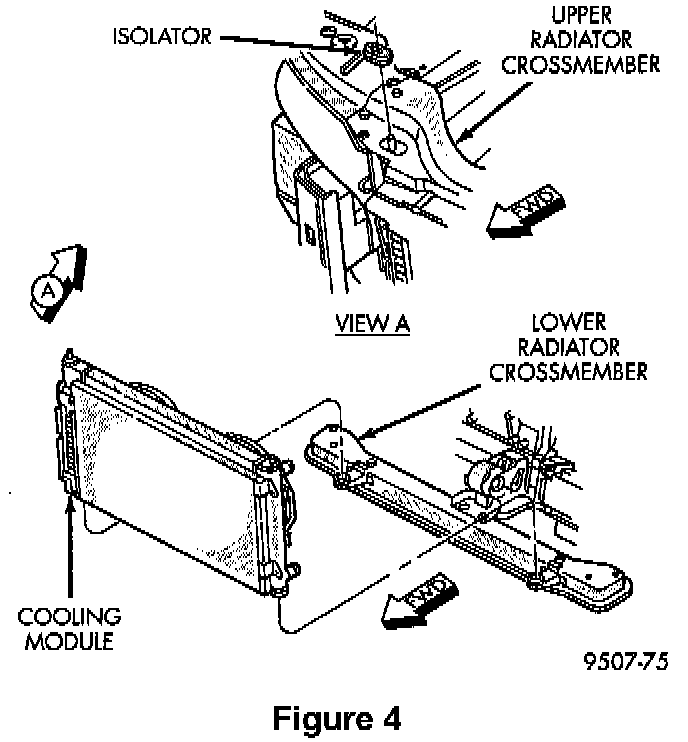 ISOLATOR

UPPER RADIATOR CROSSMEMBER

FWD

A

VIEW A

LOWER RADIATOR CROSSMEMBER

COOLING MODULE

FWD

9507-75

Figure 4