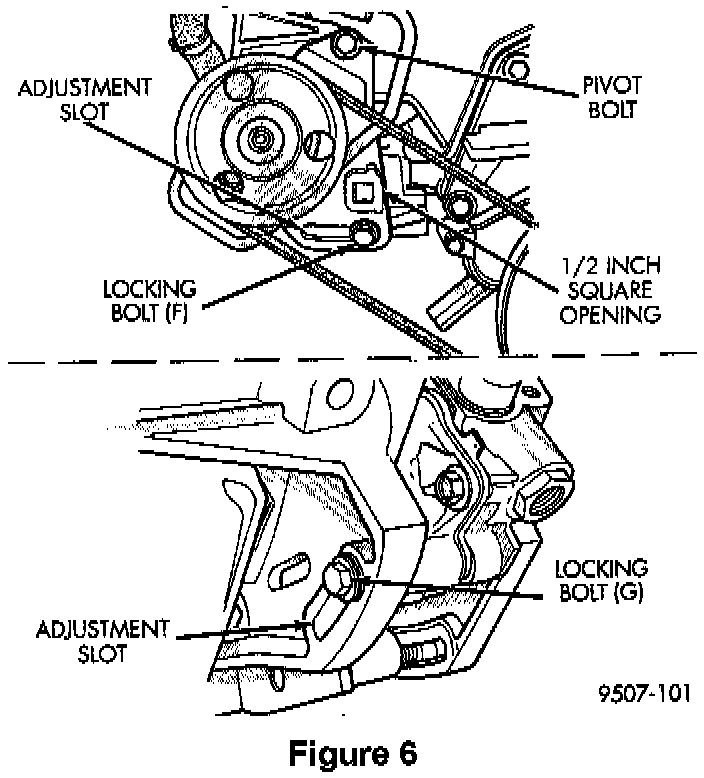 ADJUSTMENT SLOT

PIVOT BOLT

LOCKING BOLT (F)

1/2 INCH SQUARE OPENING

LOCKING BOLT (G)

ADJUSTMENT SLOT

9507-101

Figure 6