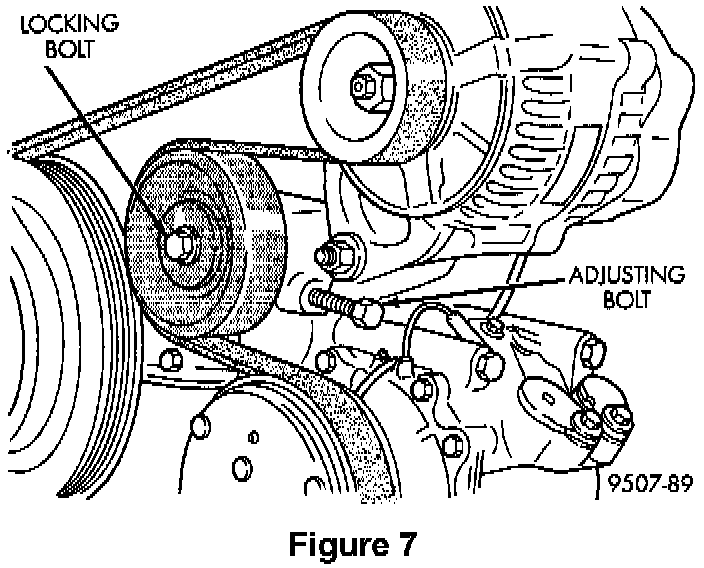 LOCKING BOLT

ADJUSTING BOLT

9507-89

Figure 7