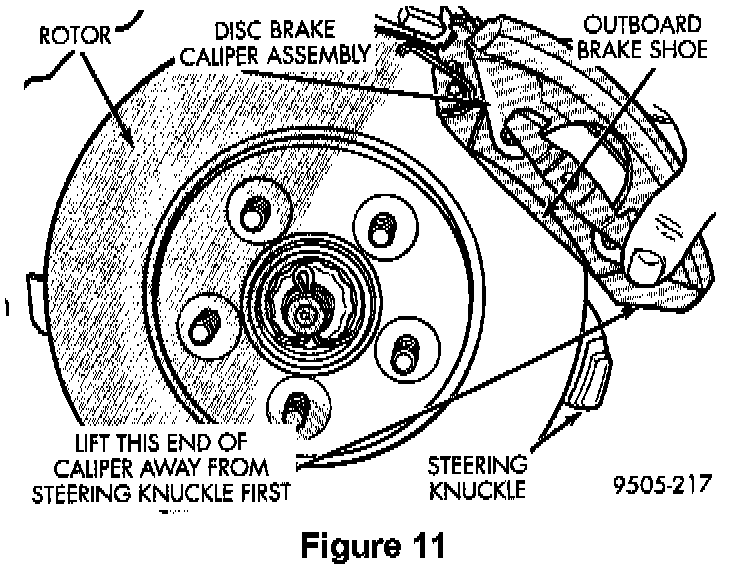 ROTOR

DISC BRAKE CALIPER ASSEMBLY

OUTBOARD BRAKE SHOE

LIFT THIS END OF CALIPER AWAY FROM STEERING KNUCKLE FIRST

STEERING KNUCKLE

9505-217

Figure 11