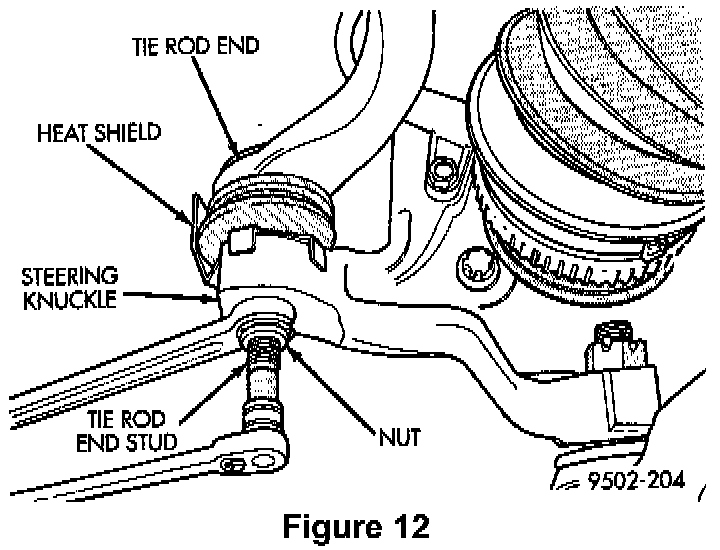 TIE ROD END

HEAT SHIELD

STEERING KNUCKLE

TIE ROD END STUD

NUT

9502-204

Figure 12