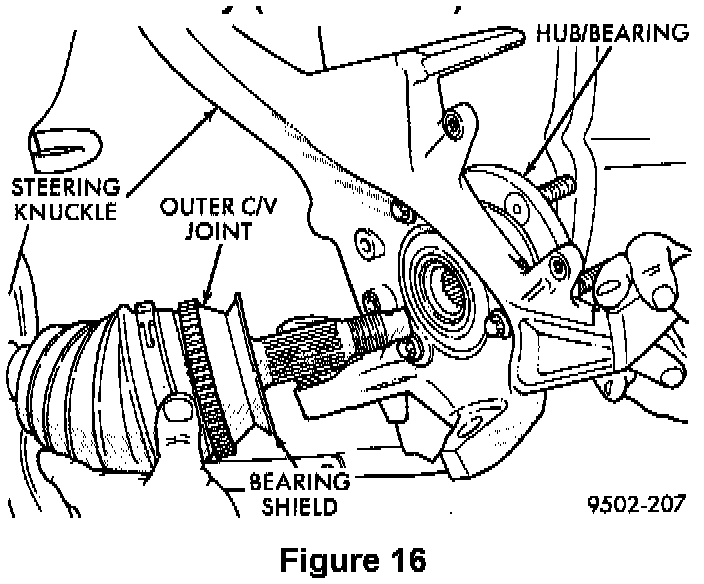 HUB/BEARING

STEERING KNUCKLE

OUTER C/V JOINT

BEARING SHIELD

9502-207

Figure 16