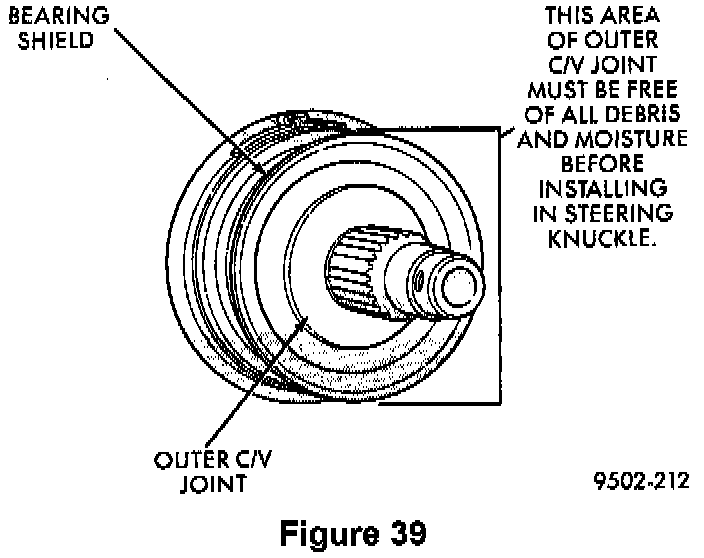 BEARING SHIELD

THIS AREA OF OUTER C/V JOINT MUST BE FREE OF ALL DEBRIS AND MOISTURE BEFORE INSTALLING IN STEERING KNUCKLE.

OUTER C/V JOINT

9502-212

Figure 39