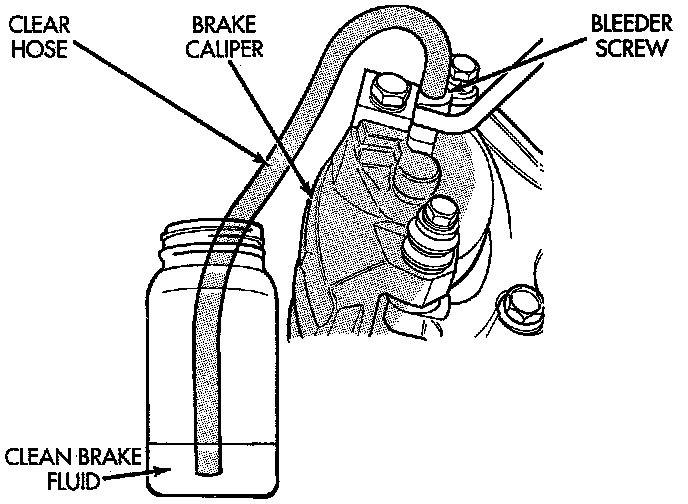 CLEAR HOSE

BRAKE CALIPER

BLEEDER SCREW

CLEAN BRAKE FLUID