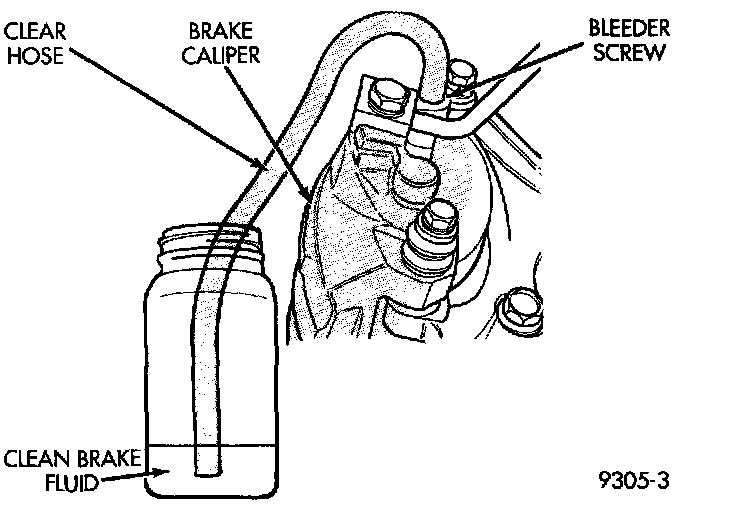 CLEAR HOSE

BRAKE CALIPER

BLEEDER SCREW

CLEAN BRAKE FLUID

9305-3